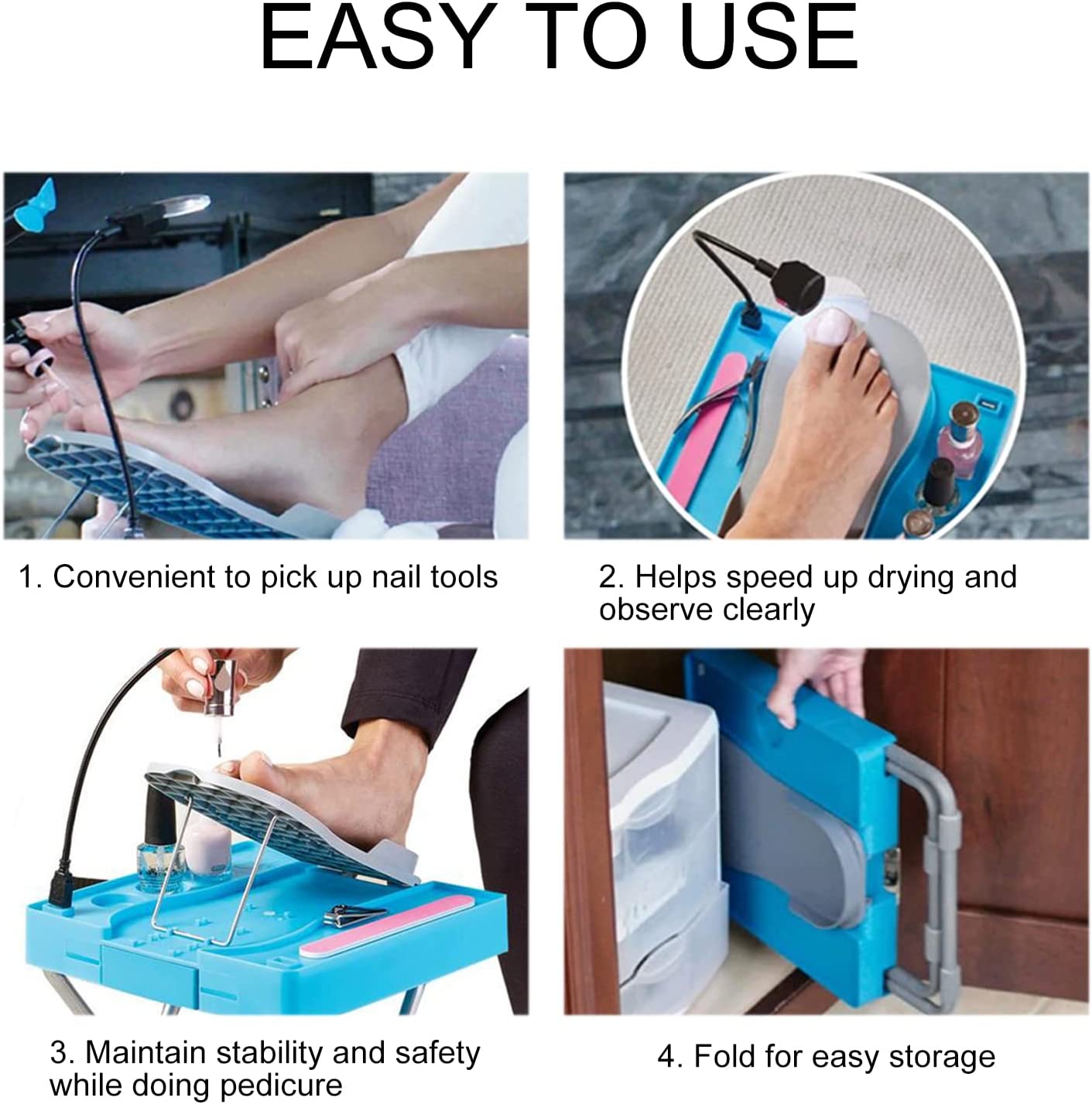 EASY TO USE

1. Convenient to pick up nail tools

2. Helps speed up drying and observe clearly

3. Maintain stability and safety while doing pedicure

4. Fold for easy storage