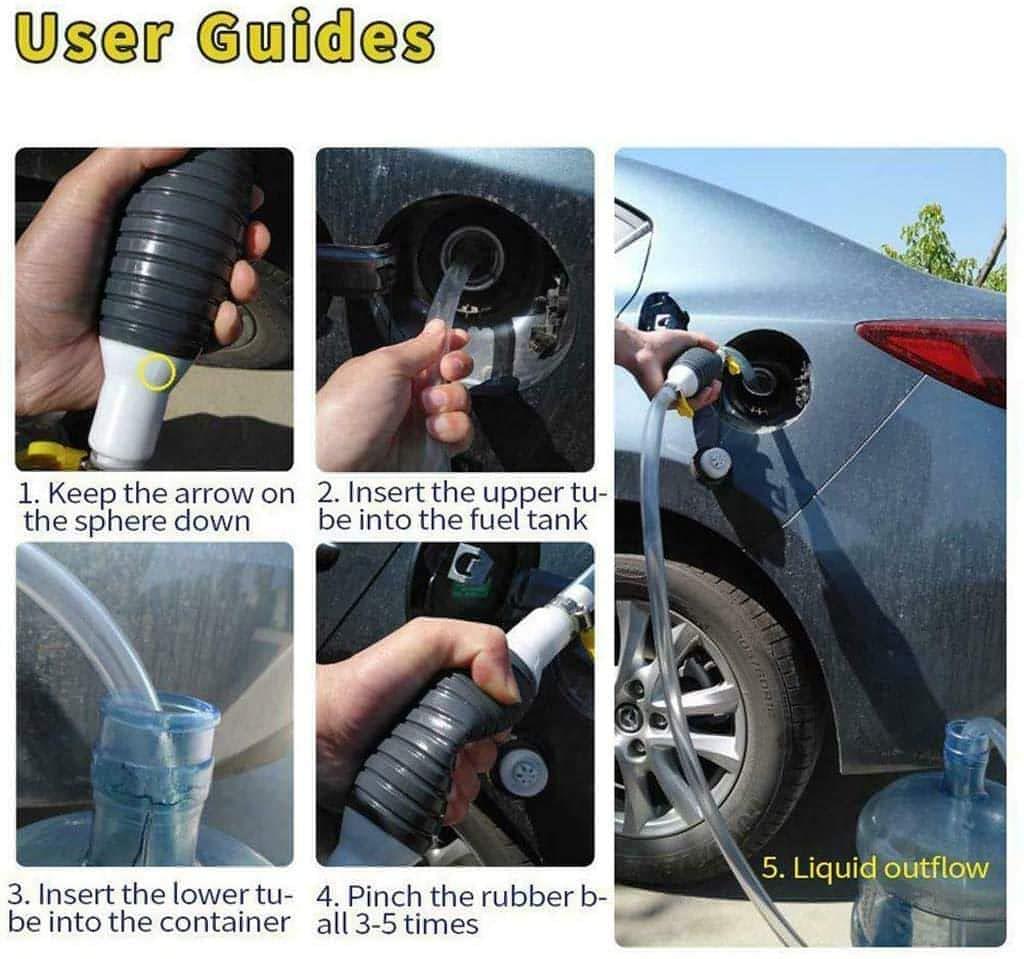 User Guides

1. Keep the arrow on the sphere down

2. Insert the upper tube into the fuel tank

3. Insert the lower tube into the container

4. Pinch the rubber ball 3-5 times

5. Liquid outflow